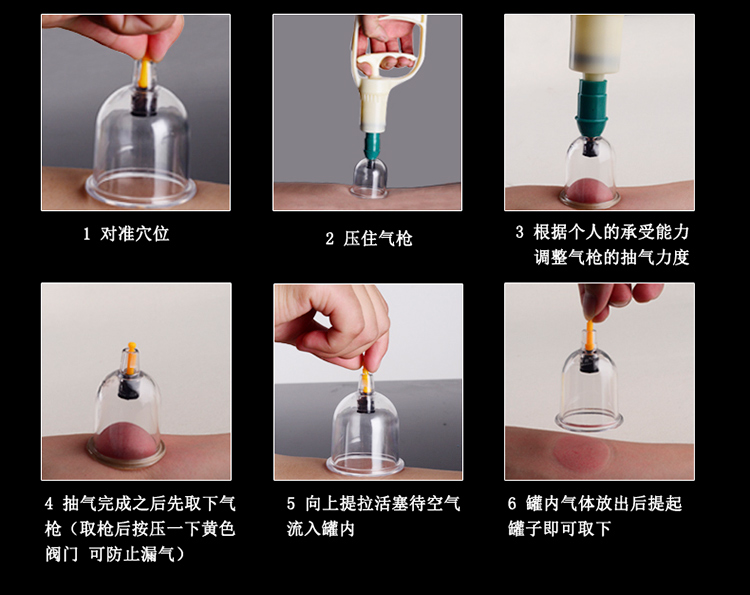 1 对准穴位

2 压住气枪

3 根据个人的承受能力调整气枪的抽气力度

4 抽气完成之后先取下气枪（取枪后按压一下黄色阀门 可防止漏气）

5 向上提拉活塞待空气流入罐内

6 罐内气体放出后提起罐子即可取下